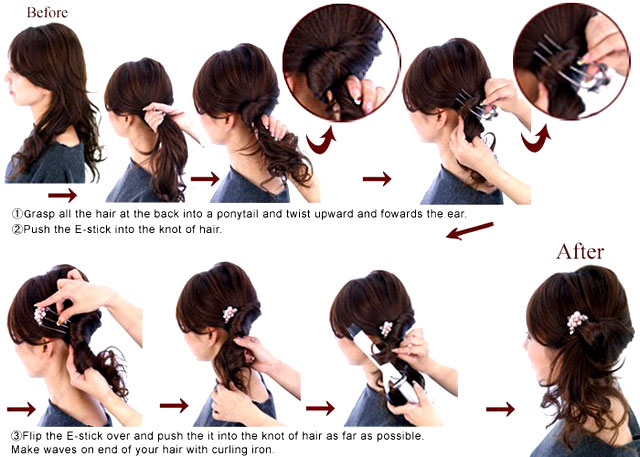 Before

①Grasp all the hair at the back into a ponytail and twist upward and fowards the ear.
②Push the E-stick into the knot of hair.

After

③Flip the E-stick over and push the it into the knot of hair as far as possible.
Make waves on end of your hair with curling iron.