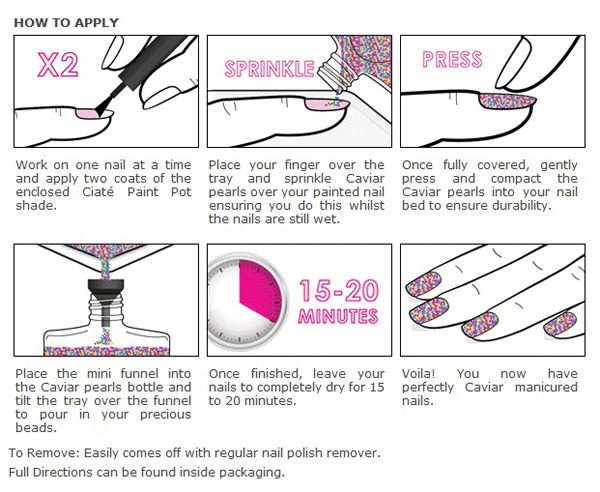 HOW TO APPLY

X2

Work on one nail at a time and apply two coats of the enclosed Ciaté Paint Pot shade.

SPRINKLE

Place your finger over the tray and sprinkle Caviar pearls over your painted nail ensuring you do this whilst the nails are still wet.

PRESS

Once fully covered, gently press and compact the Caviar pearls into your nail bed to ensure durability.

Place the mini funnel into the Caviar pearls bottle and tilt the tray over the funnel to pour in your precious beads.

15-20 MINUTES

Once finished, leave your nails to completely dry for 15 to 20 minutes.

Voila! You now have perfectly Caviar manicured nails.

To Remove: Easily comes off with regular nail polish remover.

Full Directions can be found inside packaging.