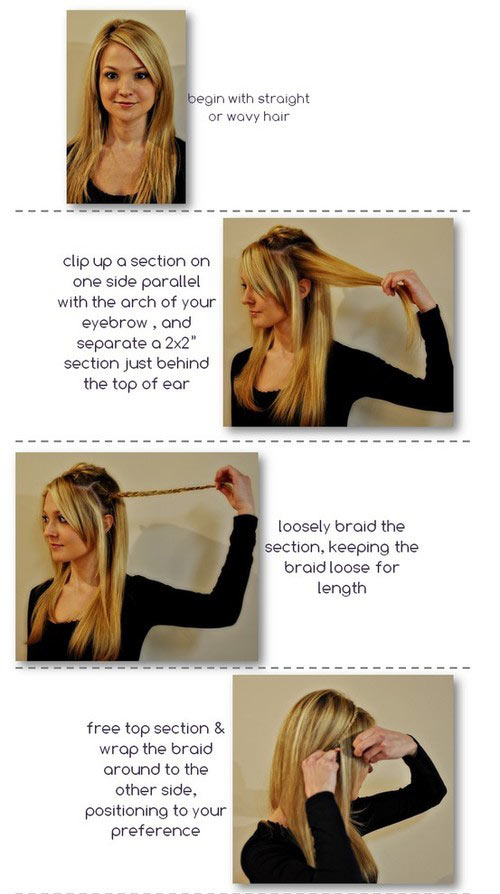 begin with straight or wavy hair

clip up a section on one side parallel with the arch of your eyebrow , and separate a 2x2" section just behind the top of ear

loosely braid the section, keeping the braid loose for length

free top section & wrap the braid around to the other side, positioning to your preference