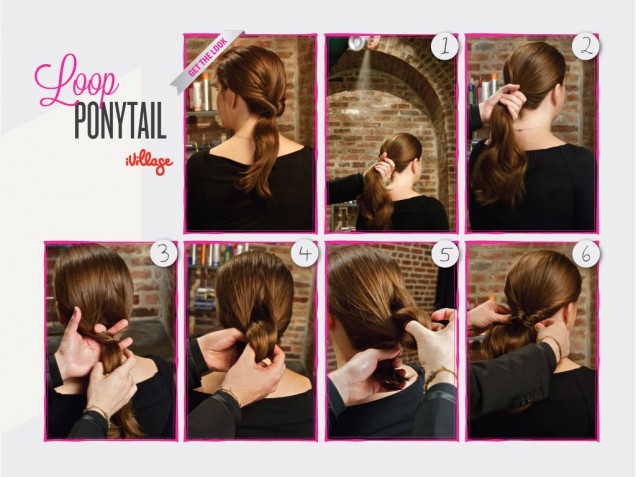 Loop
PONYTAIL
iVillage

GET THE LOOK

1

2

3

4

5

6