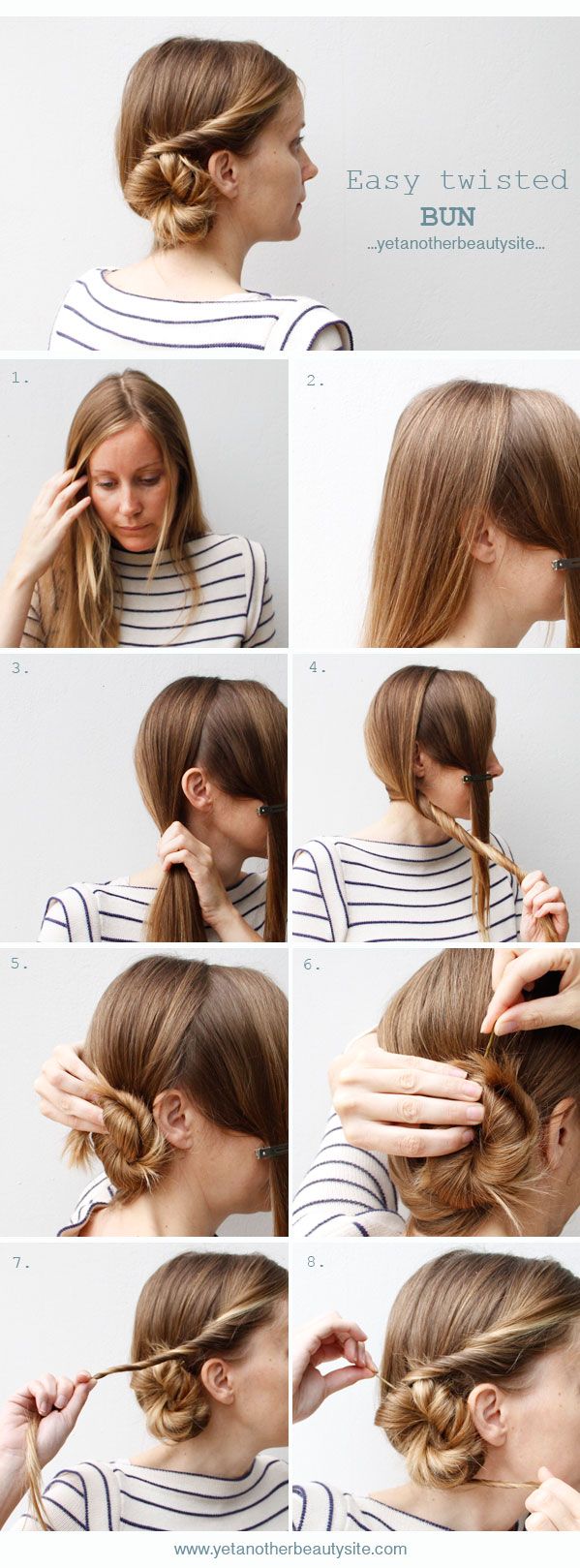 Easy twisted
BUN
...yetanotherbeautysite...

1.

2.

3.

4.

5.

6.

7.

8.

www.yetanotherbeautysite.com