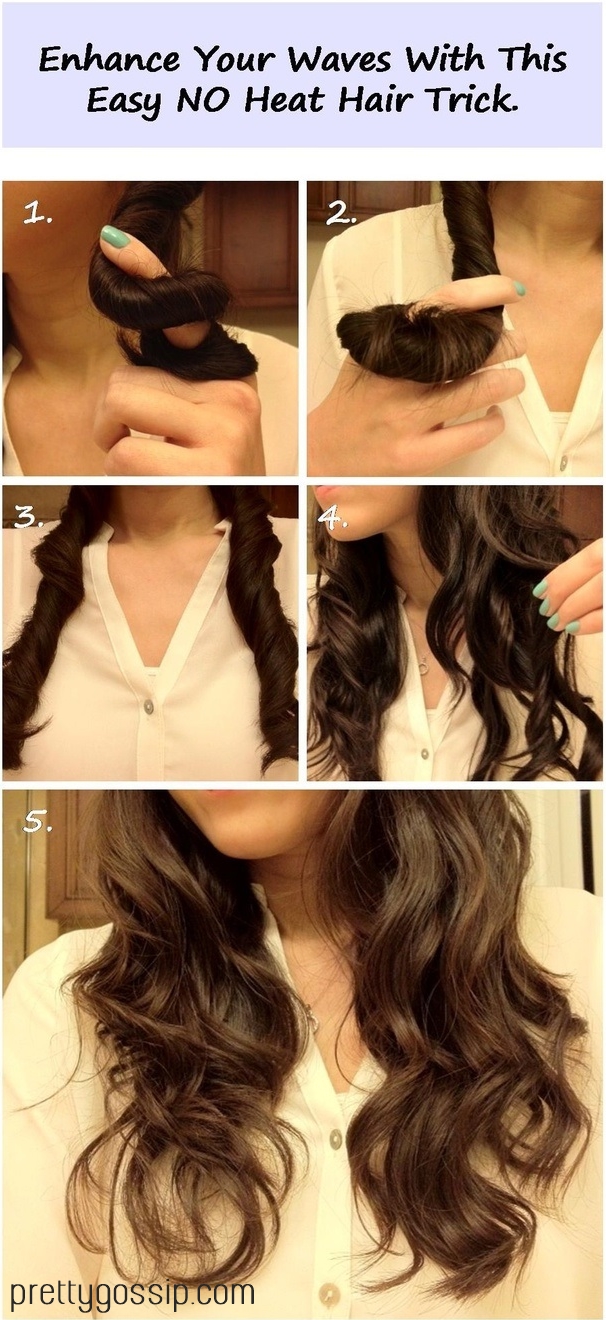 Enhance Your Waves With This Easy NO Heat Hair Trick.

1.

2.

3.

4.

5.

prettygossip.com