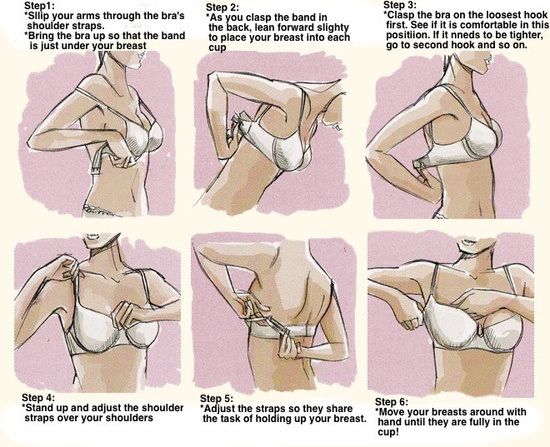 Step1:
*Slip your arms through the bra's shoulder straps.
*Bring the bra up so that the band is just under your breast

Step 2:
*As you clasp the band in the back, lean forward slighty to place your breast into each cup

Step 3:
*Clasp the bra on the loosest hook first. See if it is comfortable in this positiion. If it nneds to be tighter, go to second hook and so on.

Step 4:
*Stand up and adjust the shoulder straps over your shoulders

Step 5:
*Adjust the straps so they share the task of holding up your breast.

Step 6:
*Move your breasts around with hand until they are fully in the cup!